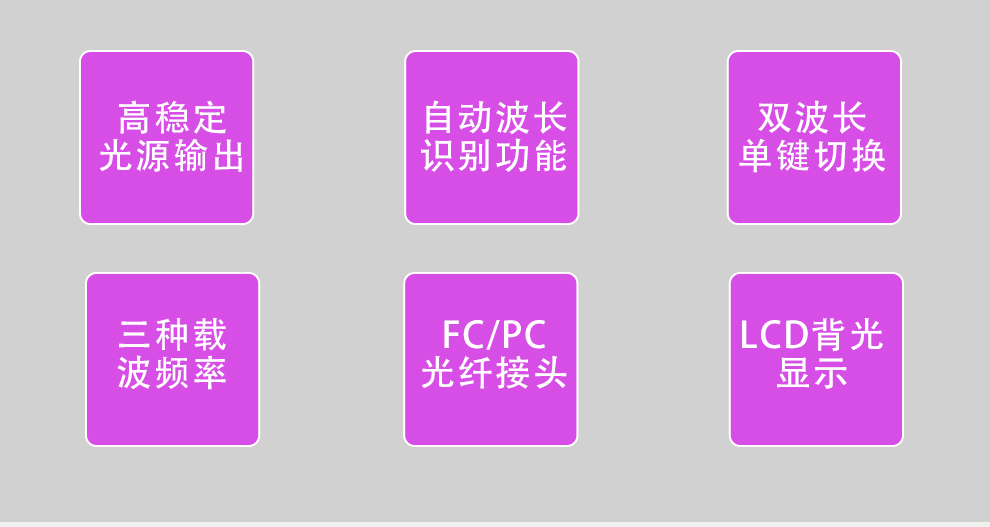 高稳定
光源输出

自动波长
识别功能

双波长
单键切换

三种载
波频率

FC/PC
光纤接头

LCD背光
显示